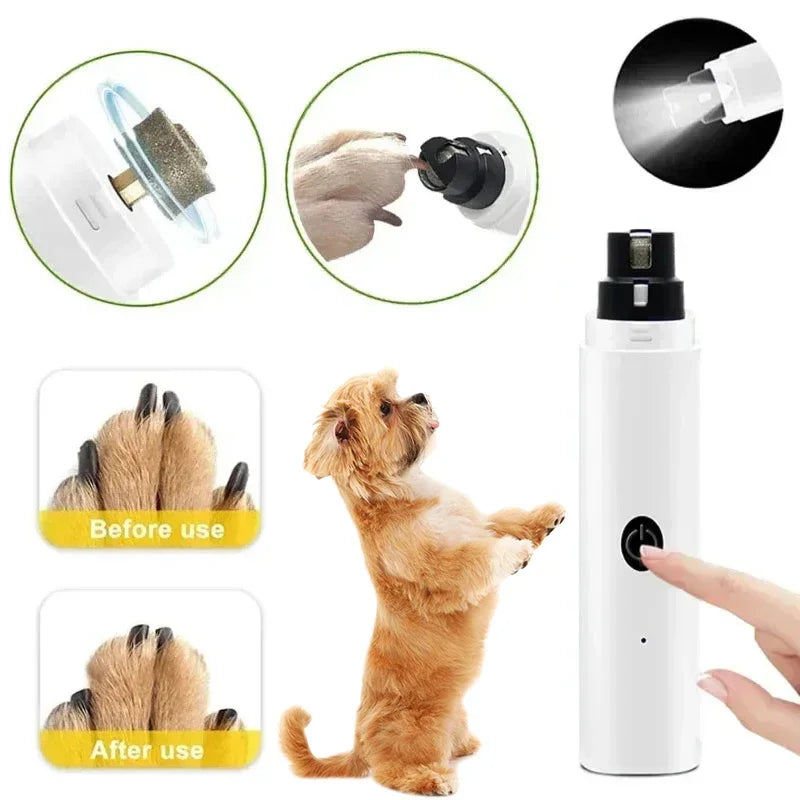 Before use

After use